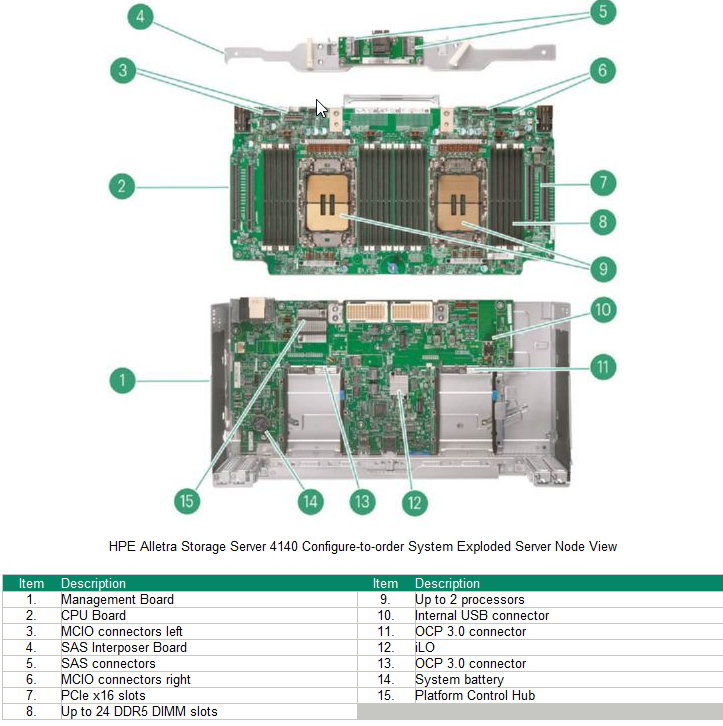 4
5
3
6
2
7
8
9
10
1
11
15
14
13
12

HPE Alletra Storage Server 4140 Configure-to-order System Exploded Server Node View

| Item | Description | Item | Description |
|---|---|---|---|
| 1. | Management Board | 9. | Up to 2 processors |
| 2. | CPU Board | 10. | Internal USB connector |
| 3. | MCIO connectors left | 11. | OCP 3.0 connector |
| 4. | SAS Interposer Board | 12. | iLO |
| 5. | SAS connectors | 13. | OCP 3.0 connector |
| 6. | MCIO connectors right | 14. | System battery |
| 7. | PCIe x16 slots | 15. | Platform Control Hub |
| 8. | Up to 24 DDR5 DIMM slots | | |