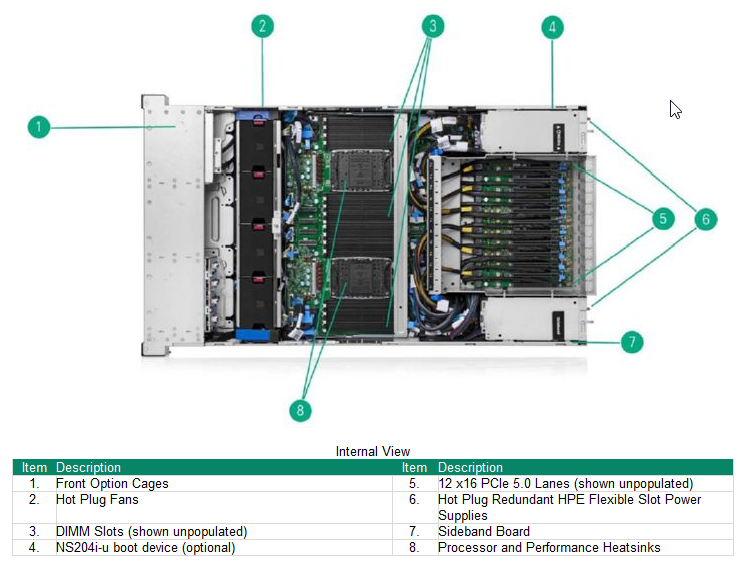 1
2
3
4
5
6
7
8

Internal View

| Item | Description | Item | Description |
|---|---|---|---|
| 1. | Front Option Cages | 5. | 12 x16 PCIe 5.0 Lanes (shown unpopulated) |
| 2. | Hot Plug Fans | 6. | Hot Plug Redundant HPE Flexible Slot Power Supplies |
| 3. | DIMM Slots (shown unpopulated) | 7. | Sideband Board |
| 4. | NS204i-u boot device (optional) | 8. | Processor and Performance Heatsinks |