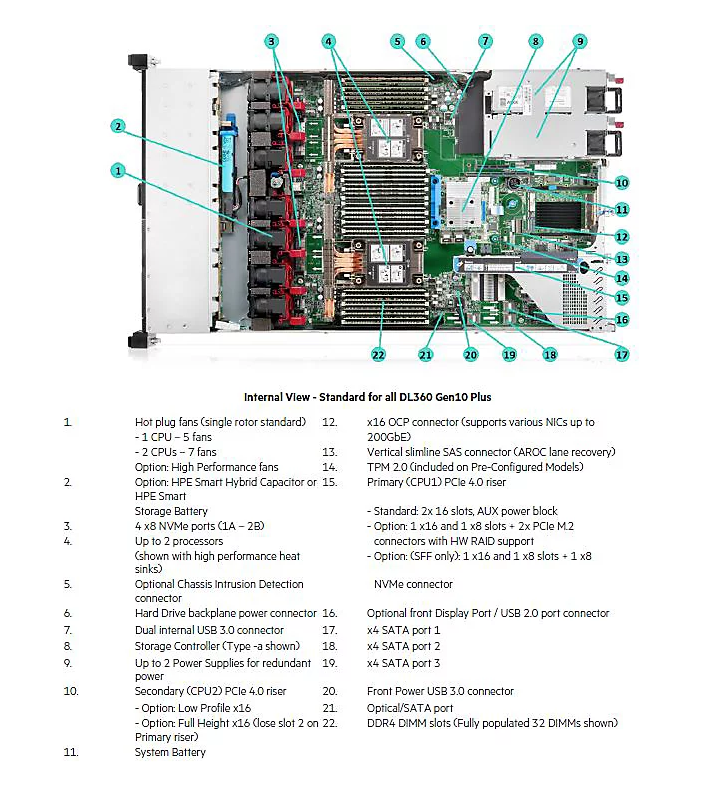 3 4 5 6 7 8 9

2

1

10
11
12
13
14
15
16
17

22 21 20 19 18

Internal View - Standard for all DL360 Gen10 Plus

1. Hot plug fans (single rotor standard)
- 1 CPU – 5 fans
- 2 CPUs – 7 fans
Option: High Performance fans

2. Option: HPE Smart Hybrid Capacitor or HPE Smart Storage Battery

3. 4 x8 NVMe ports (1A – 2B)

4. Up to 2 processors (shown with high performance heat sinks)

5. Optional Chassis Intrusion Detection connector

6. Hard Drive backplane power connector

7. Dual internal USB 3.0 connector

8. Storage Controller (Type -a shown)

9. Up to 2 Power Supplies for redundant power

10. Secondary (CPU2) PCIe 4.0 riser
- Option: Low Profile x16
- Option: Full Height x16 (lose slot 2 on Primary riser)

11. System Battery

12. x16 OCP connector (supports various NICs up to 200GbE)

13. Vertical slimline SAS connector (AROC lane recovery)

14. TPM 2.0 (included on Pre-Configured Models)

15. Primary (CPU1) PCIe 4.0 riser

- Standard: 2x 16 slots, AUX power block
- Option: 1 x16 and 1 x8 slots + 2x PCIe M.2 connectors with HW RAID support
- Option: (SFF only): 1 x16 and 1 x8 slots + 1 x8

NVMe connector

16. Optional front Display Port / USB 2.0 port connector

17. x4 SATA port 1

18. x4 SATA port 2

19. x4 SATA port 3

20. Front Power USB 3.0 connector

21. Optical/SATA port

22. DDR4 DIMM slots (Fully populated 32 DIMMs shown)