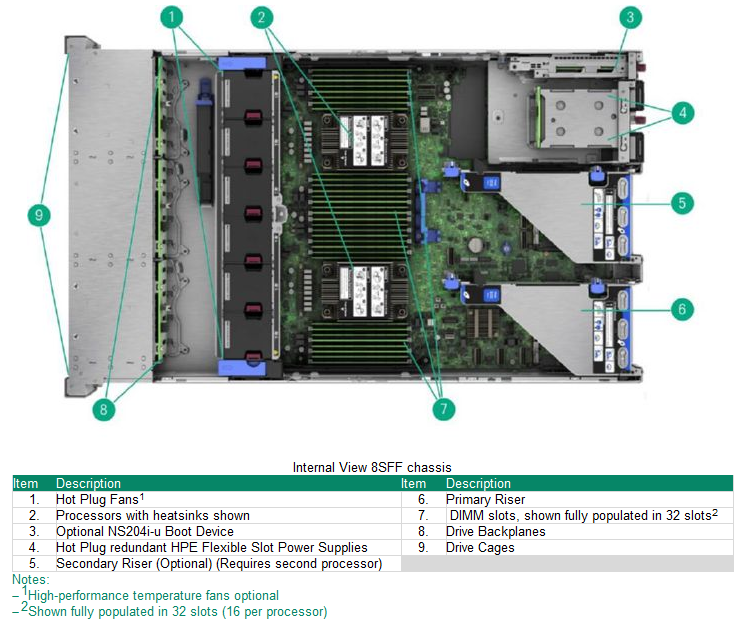 1

2

3

4

5

6

7

8

9

Internal View 8SFF chassis

| Item | Description | Item | Description |
|---|---|---|---|
| 1. | Hot Plug Fans$^1$ | 6. | Primary Riser |
| 2. | Processors with heatsinks shown | 7. | DIMM slots, shown fully populated in 32 slots$^2$ |
| 3. | Optional NS204i-u Boot Device | 8. | Drive Backplanes |
| 4. | Hot Plug redundant HPE Flexible Slot Power Supplies | 9. | Drive Cages |
| 5. | Secondary Riser (Optional) (Requires second processor) | | |

Notes:
– $^1$High-performance temperature fans optional
– $^2$Shown fully populated in 32 slots (16 per processor)