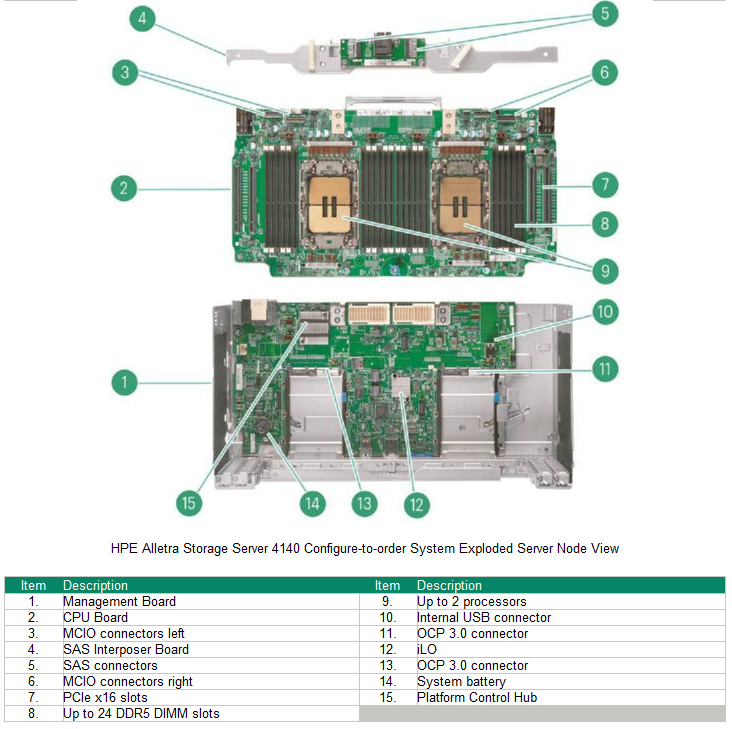 4
5
3
6
2
7
8
9
10
1
11
15
14
13
12

HPE Alletra Storage Server 4140 Configure-to-order System Exploded Server Node View

| Item | Description | Item | Description |
|---|---|---|---|
| 1. | Management Board | 9. | Up to 2 processors |
| 2. | CPU Board | 10. | Internal USB connector |
| 3. | MCIO connectors left | 11. | OCP 3.0 connector |
| 4. | SAS Interposer Board | 12. | iLO |
| 5. | SAS connectors | 13. | OCP 3.0 connector |
| 6. | MCIO connectors right | 14. | System battery |
| 7. | PCIe x16 slots | 15. | Platform Control Hub |
| 8. | Up to 24 DDR5 DIMM slots | | |